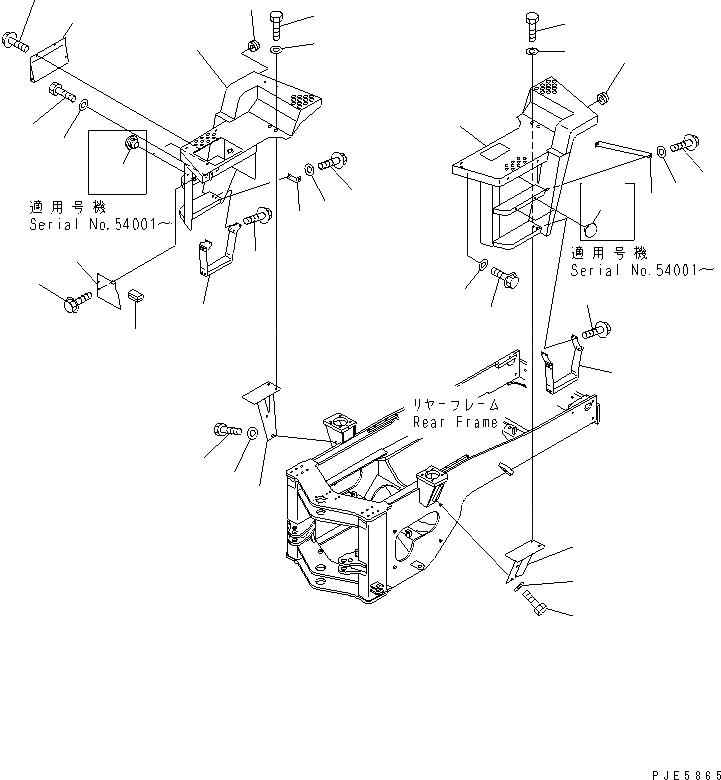 適用号機
Serial No.54001～

適用号機
Serial No.54001～

リヤーフレーム
Rear Frame

PJE5865