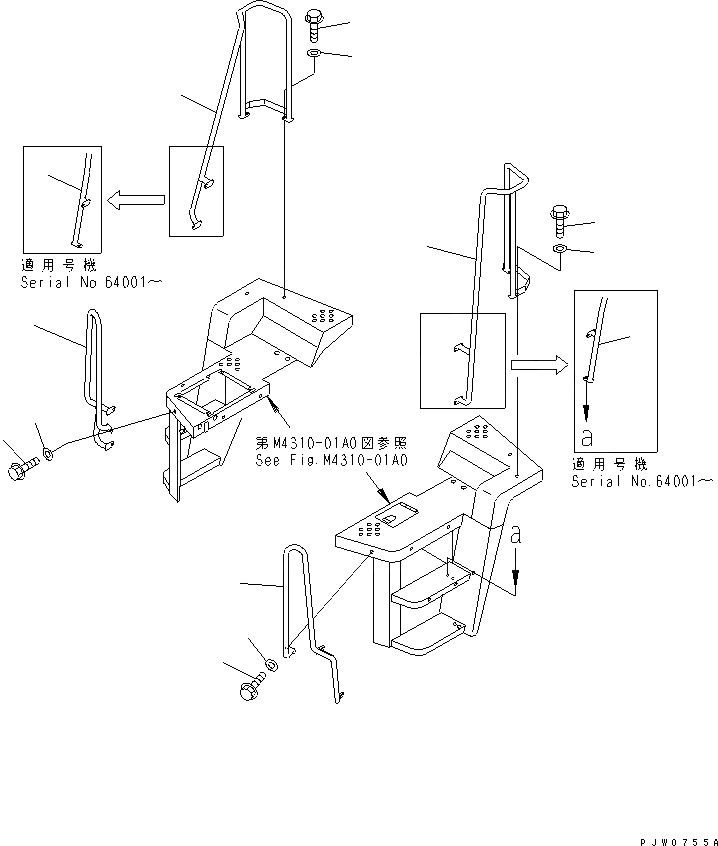 適用号機
Serial No 64001～

第M4310-01A0図参照
See Fig.M4310-01A0

a

適用号機
Serial No.64001～

a

PJW0755A