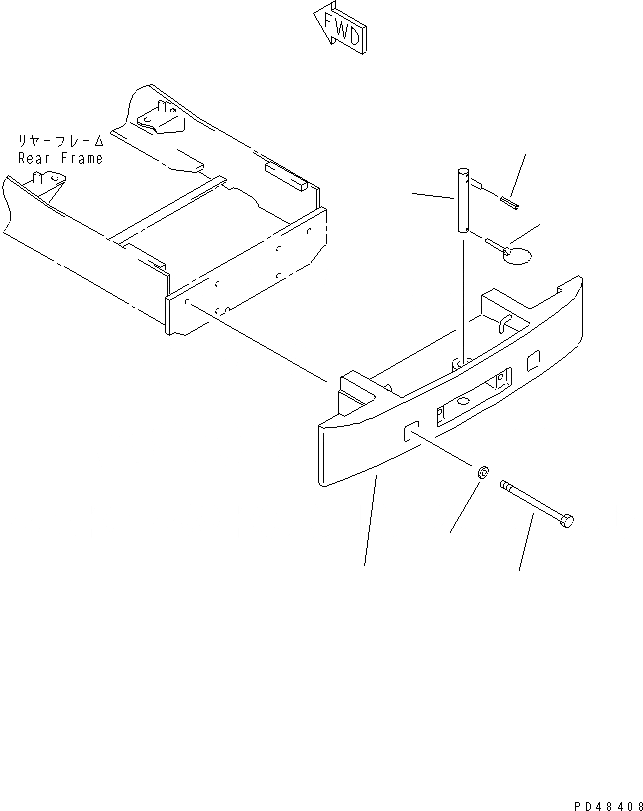 FWD

リヤーフレーム
Rear Frame

PD48408