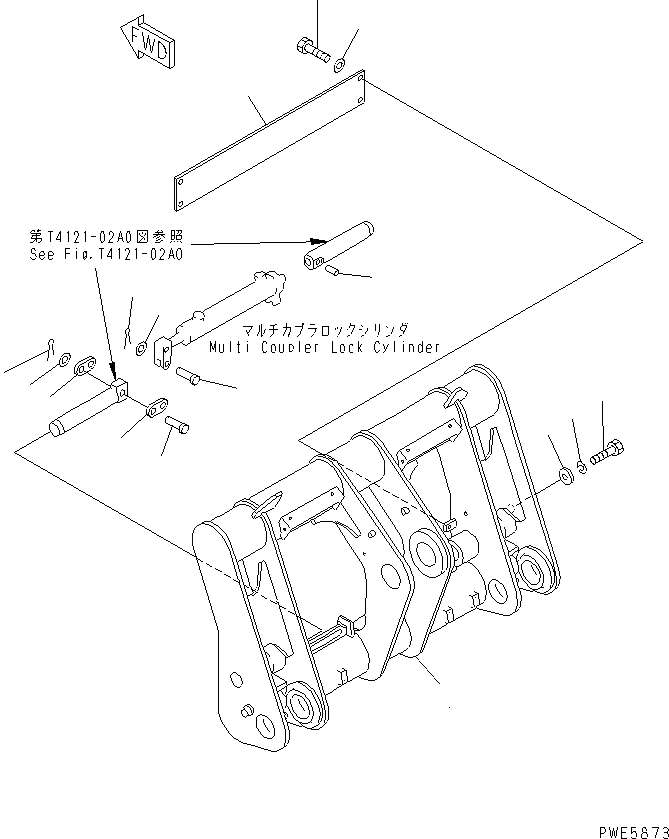 FWD

第T4121-02A0図参照
See Fig.T4121-02A0

マルチカプラロックシリンダ
Multi Coupler Lock Cylinder

PWE5873