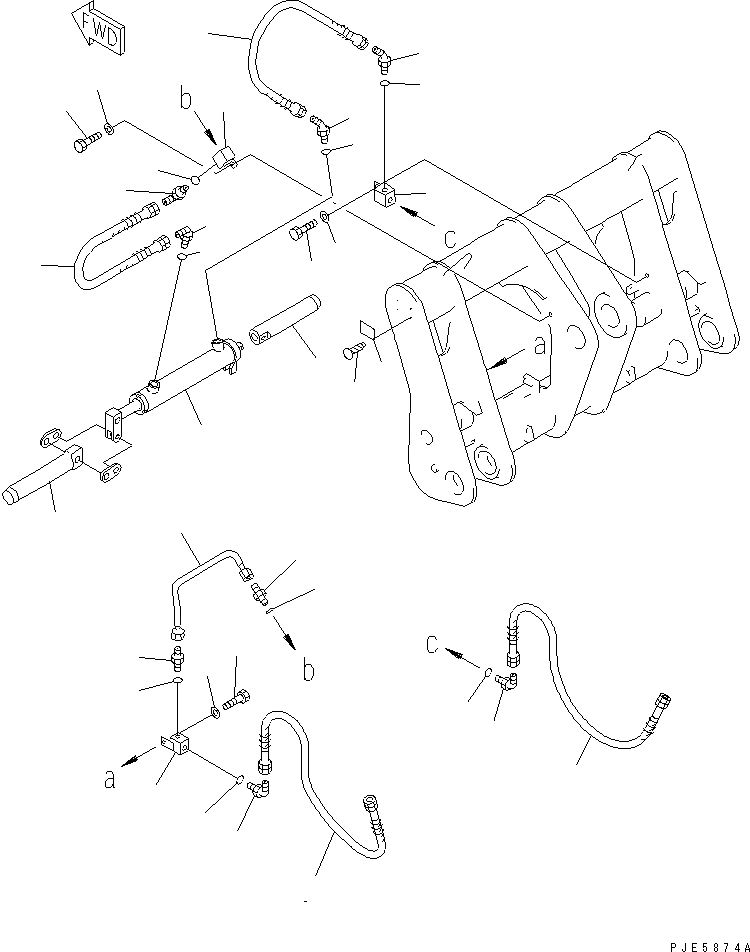 FWD
b
c
a
b
c
a
PJE5874A