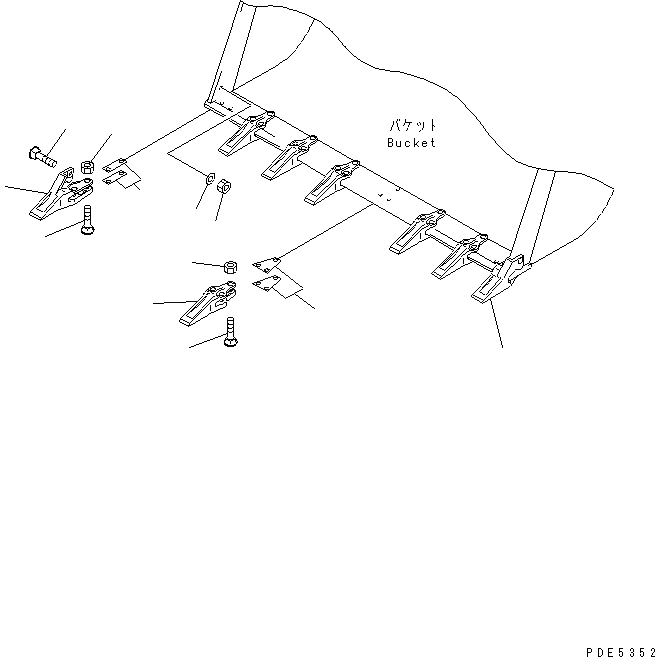 バケット
Bucket

PDE5352