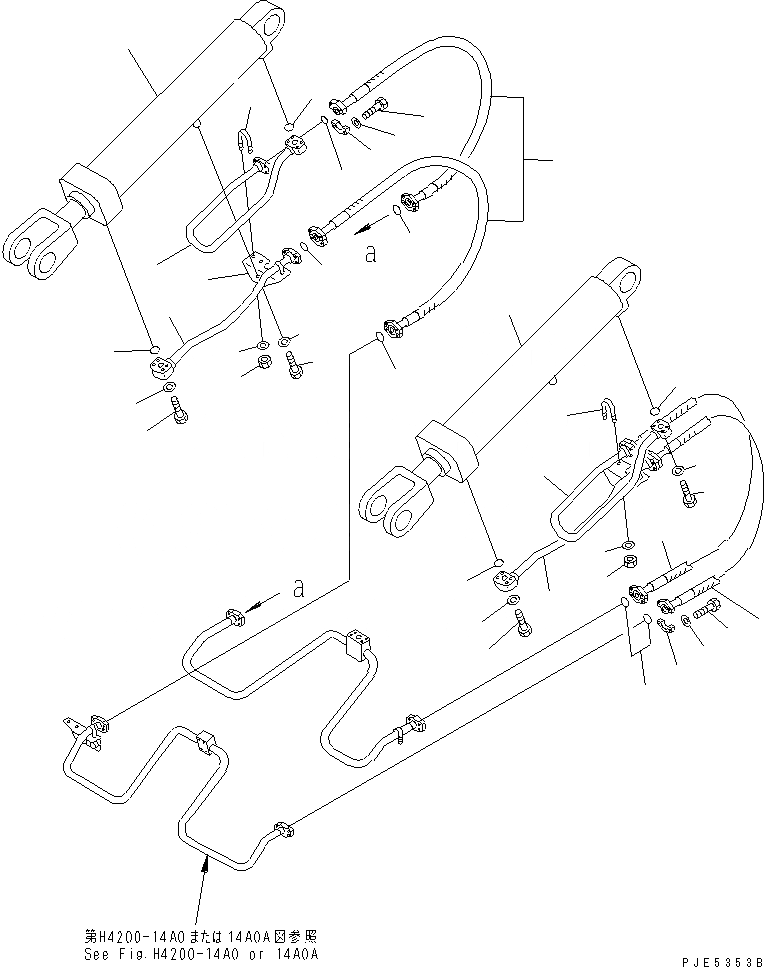 a

a

第H4200-14A0または14A0A図参照
See Fig.H4200-14A0 or 14A0A

PJE5353B