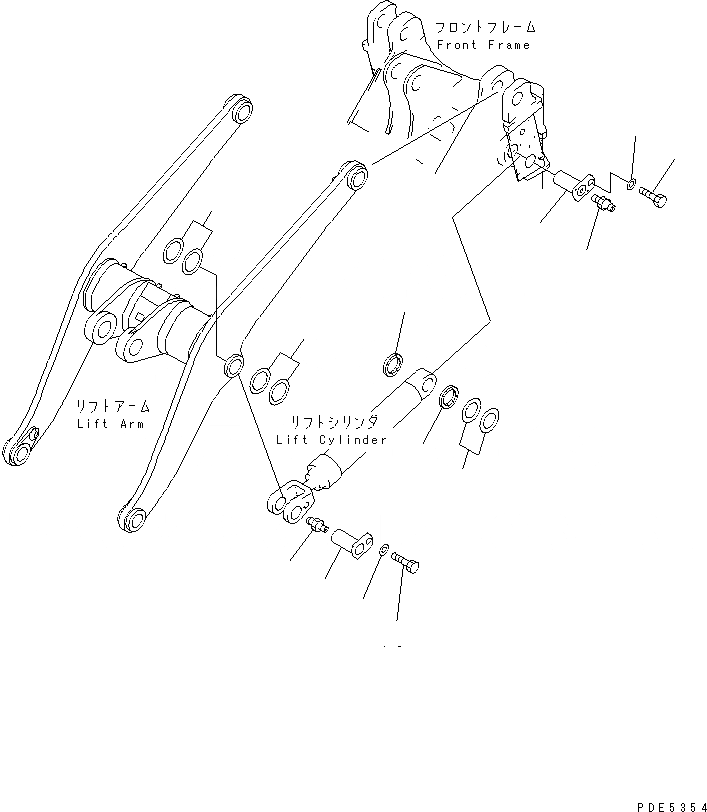 フロントフレーム
Front Frame

リフトアーム
Lift Arm

リフトシリンダ
Lift Cylinder

PDE5354