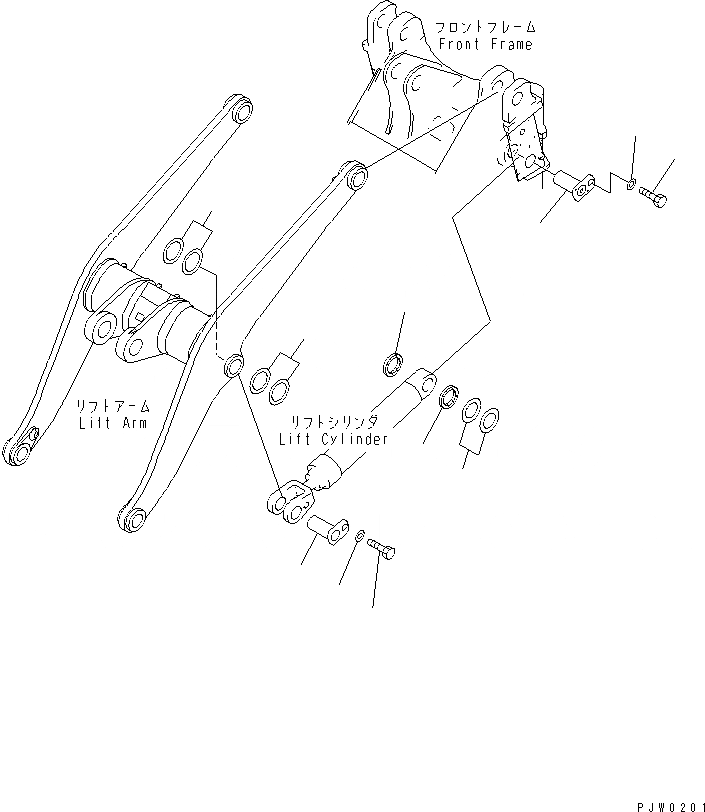 フロントフレーム
Front Frame

リフトアーム
Lift Arm

リフトシリンダ
Lift Cylinder

PJW0201