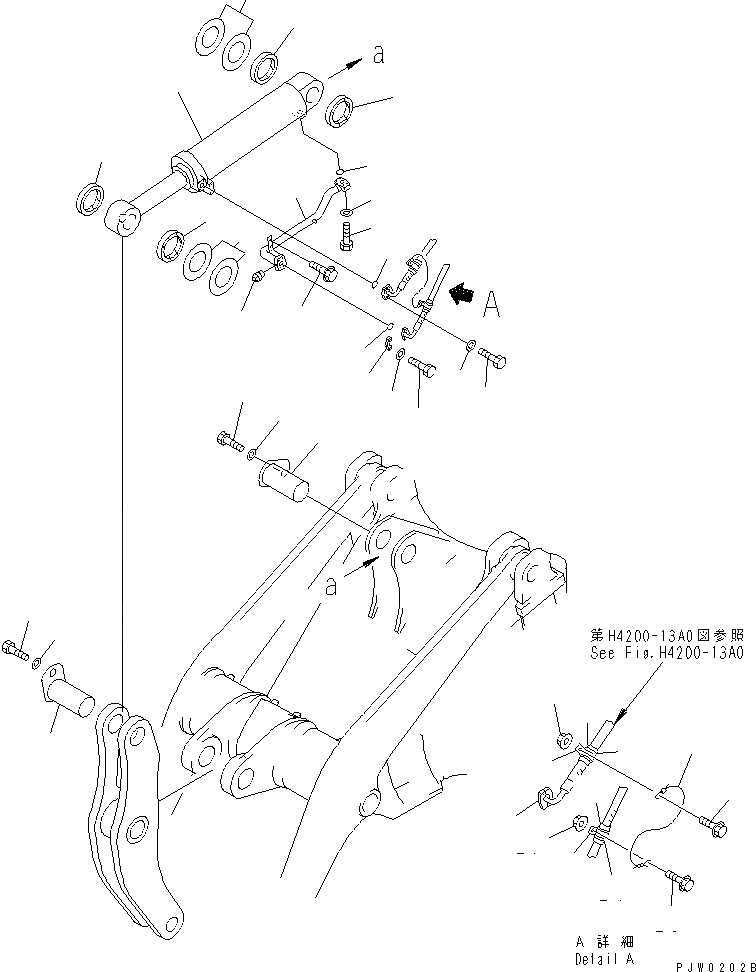 a

A

a

第H4200-13A0図参照
See Fig.H4200-13A0

A 詳細
Detail A

PJW0202B