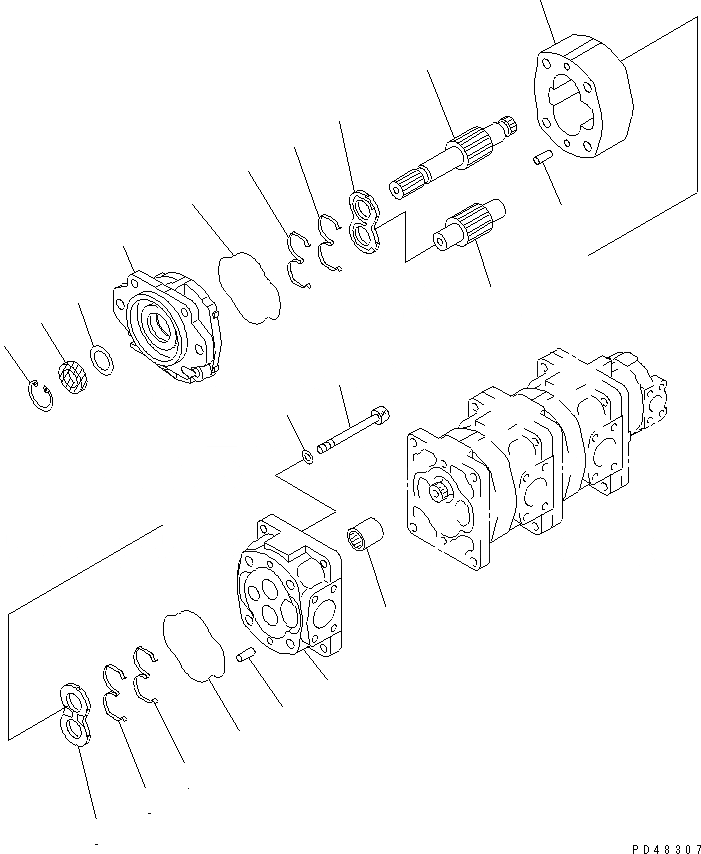 PD48307