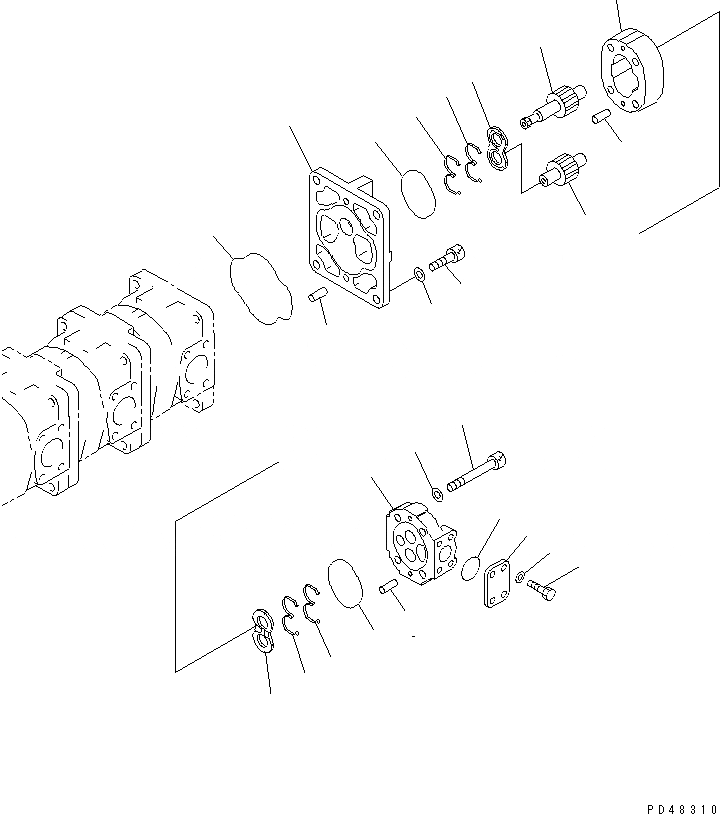 PD48310