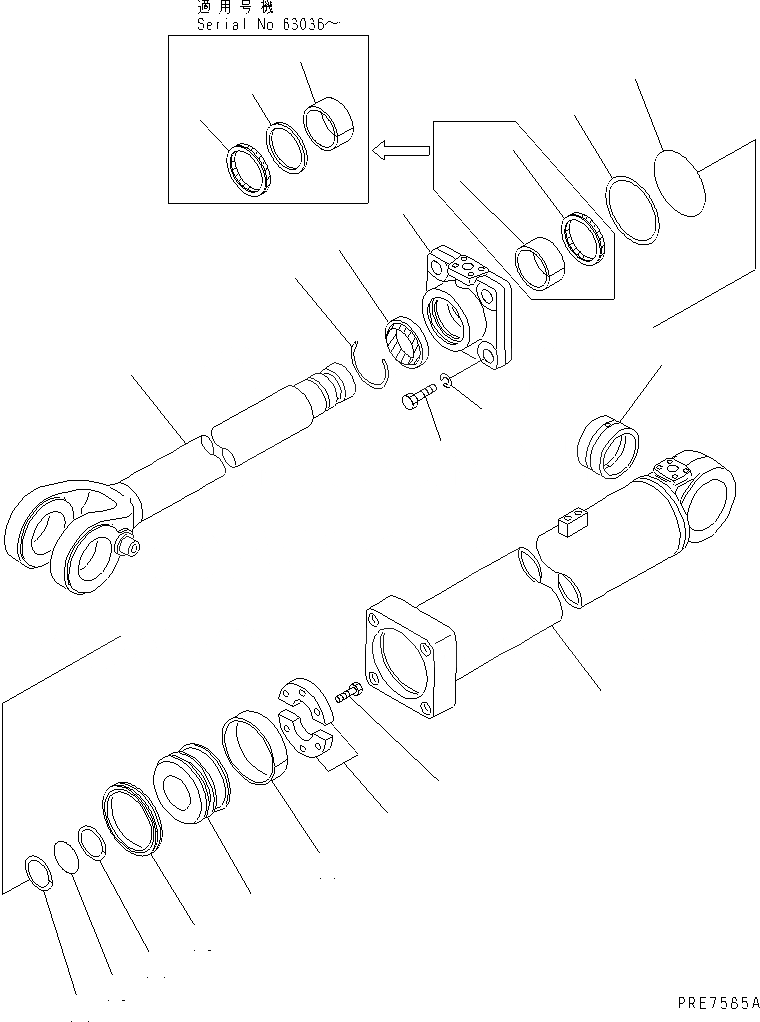 適用号機
Serial No 63036～

PRE7585A