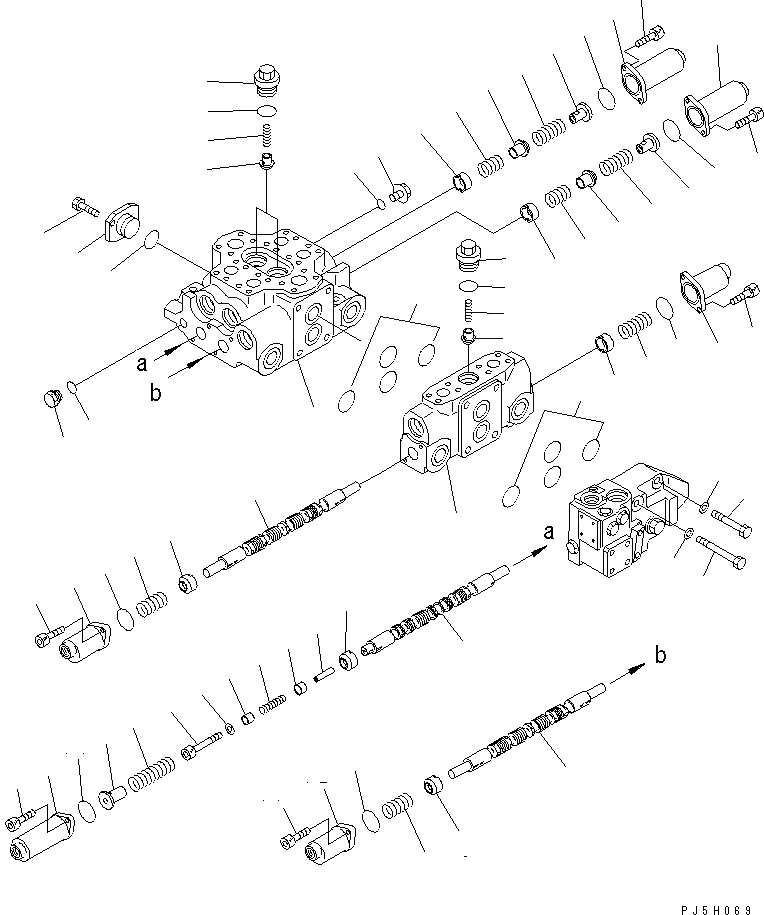 a
b
a
b
PJ5H069