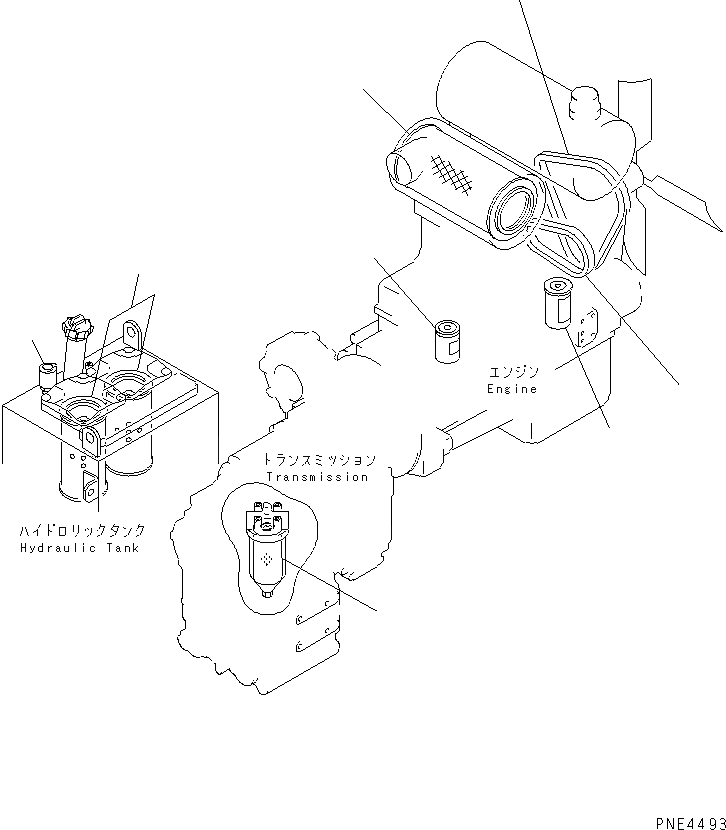 エンジン
Engine

トランスミッション
Transmission

ハイドロリックタンク
Hydraulic Tank

PNE4493