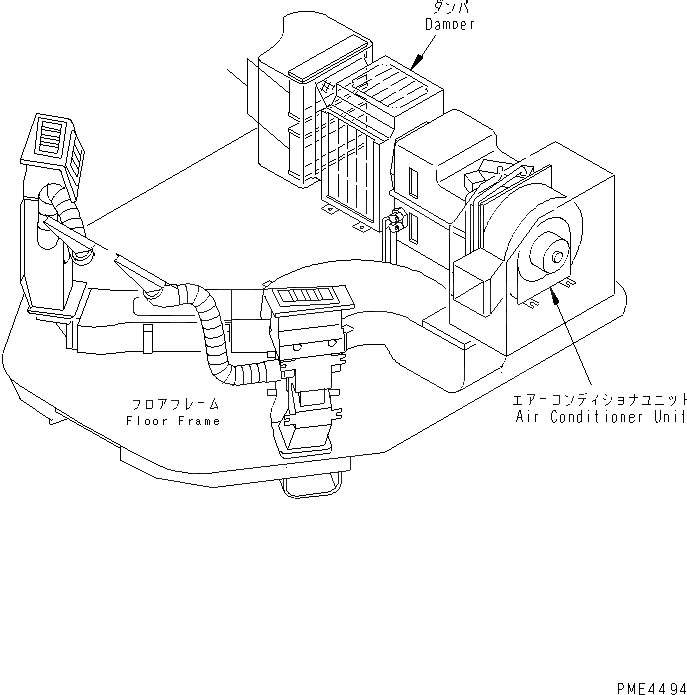 ダンパ
Damper

フロアフレーム
Floor Frame

エアーコンディショナユニット
Air Conditioner Unit

PME4494