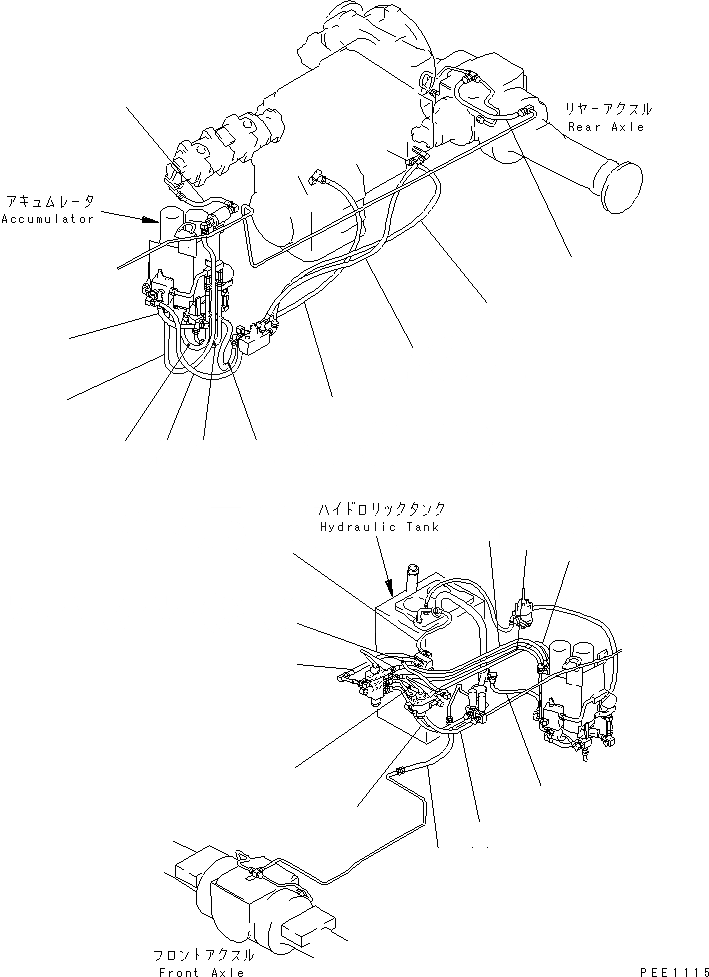 リヤーアクスル
Rear Axle

アキュムレータ
Accumulator

ハイドロリックタンク
Hydraulic Tank

フロントアクスル
Front Axle

PEE1115