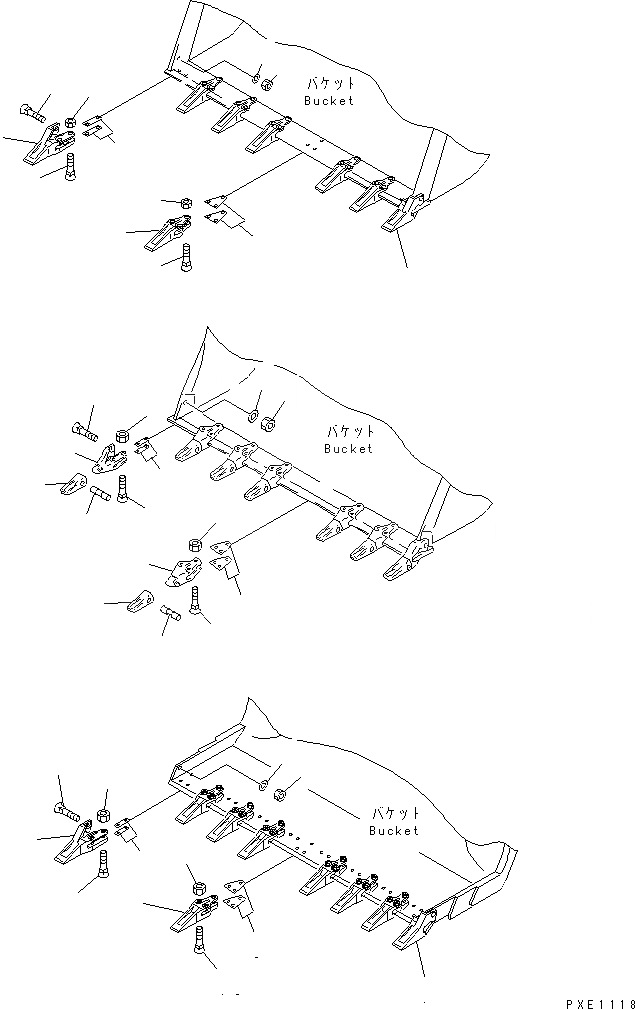 バケット
Bucket

バケット
Bucket

バケット
Bucket

PXE1118