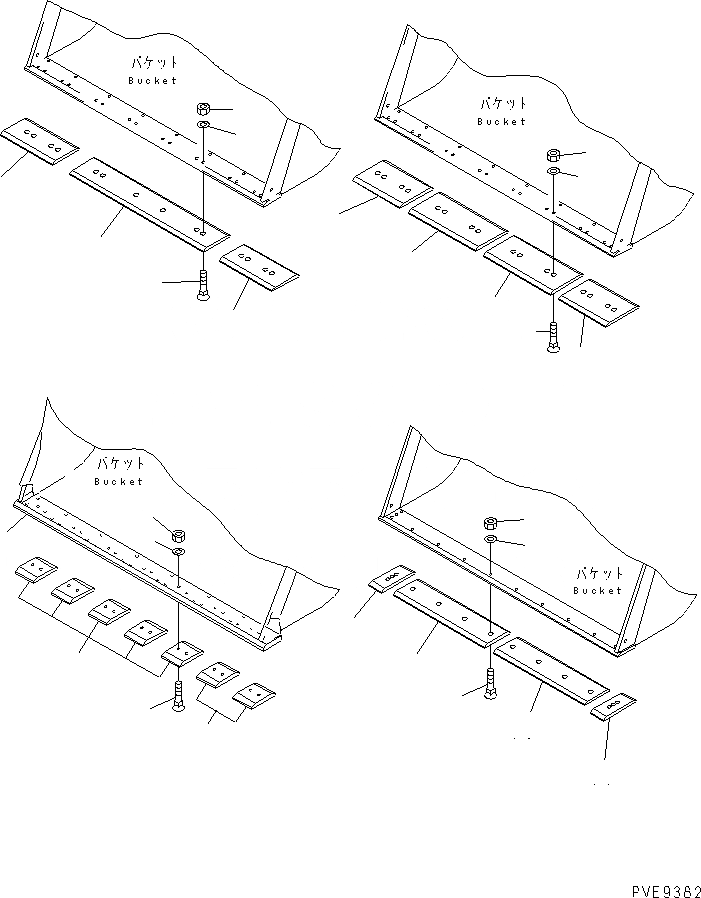 バケット
Bucket

バケット
Bucket

バケット
Bucket

バケット
Bucket

PVE9382