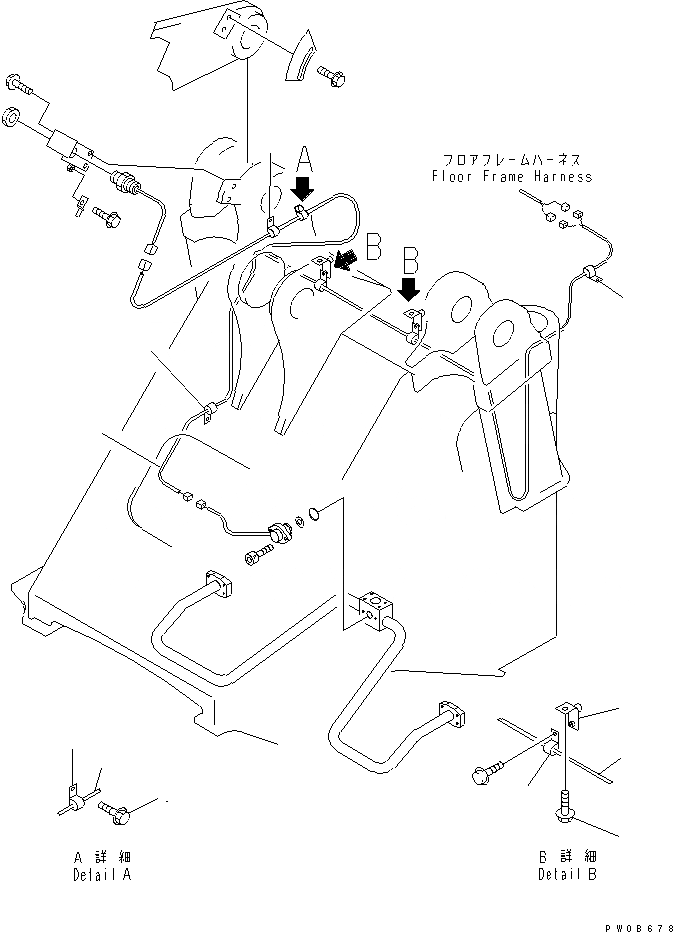 フロアフレームハーネス
Floor Frame Harness

A

B

B

A 詳細
Detail A

B 詳細
Detail B

PW0B678