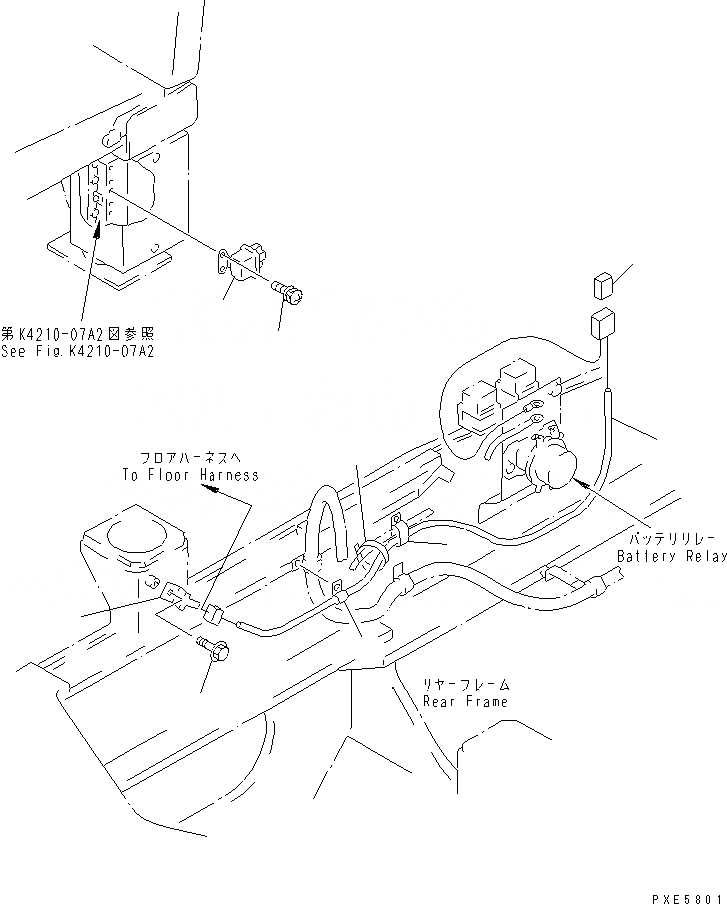 第K4210-07A2図参照
See Fig.K4210-07A2

フロアハーネスへ
To Floor Harness

バッテリリレー
Battery Relay

リヤーフレーム
Rear Frame

PXE5801