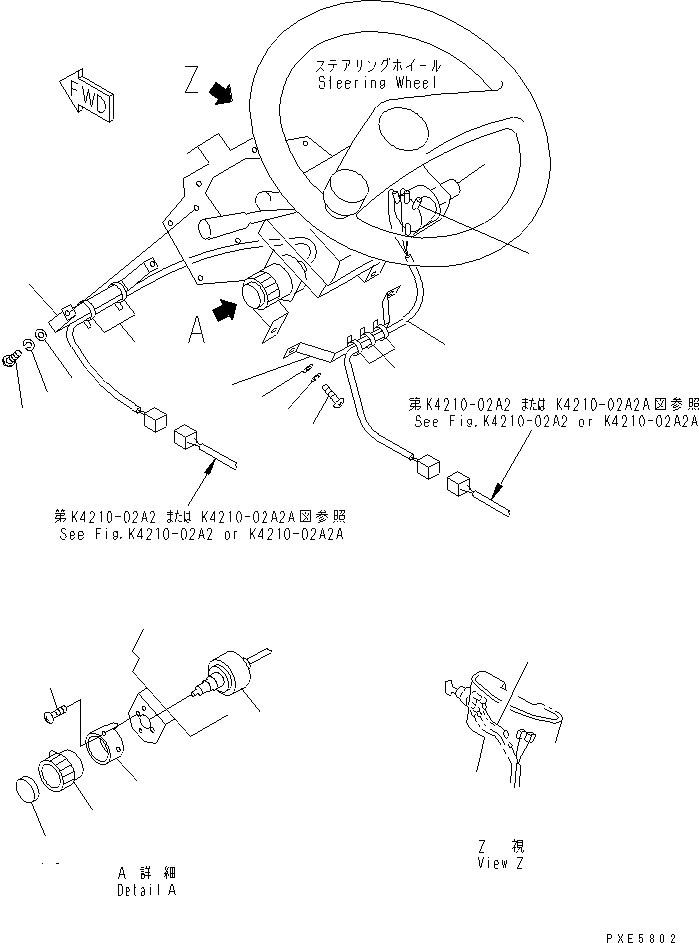 FWD

Z

ステアリングホイール
Steering Wheel

A

第K4210-02A2 または K4210-02A2A図参照
See Fig.K4210-02A2 or K4210-02A2A

第K4210-02A2 または K4210-02A2A図参照
See Fig.K4210-02A2 or K4210-02A2A

A 詳 細
Detail A

Z 視
View Z

PXE5802