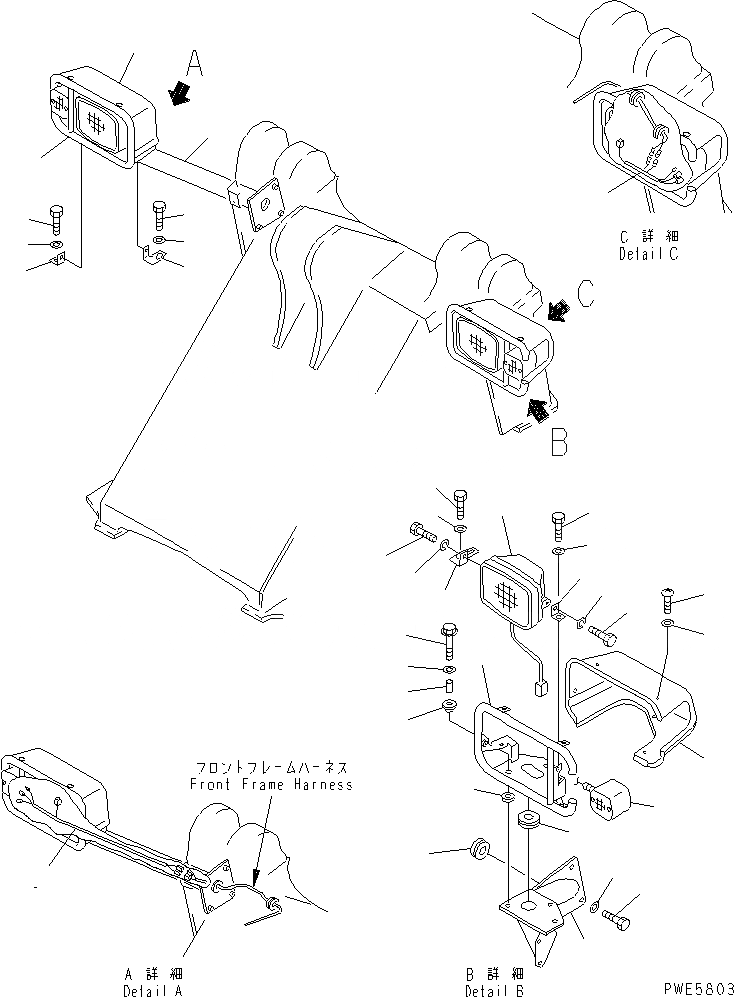 A

C 詳 細
Detail C

C

B

フロントフレームハーネス
Front Frame Harness

A 詳 細
Detail A

B 詳 細
Detail B

PWE5803