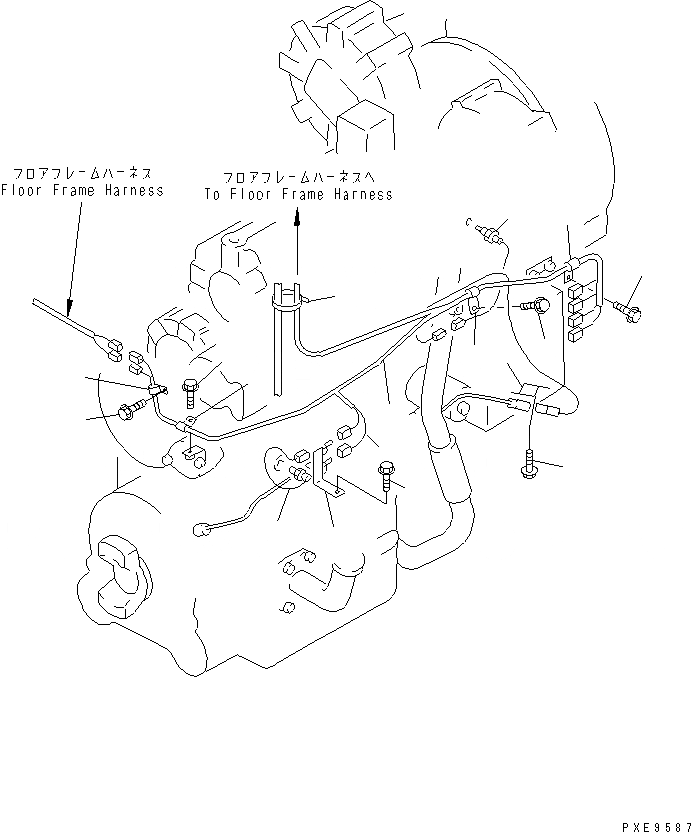 フロアフレームハーネス
Floor Frame Harness

フロアフレームハーネスへ
To Floor Frame Harness

PXE9587