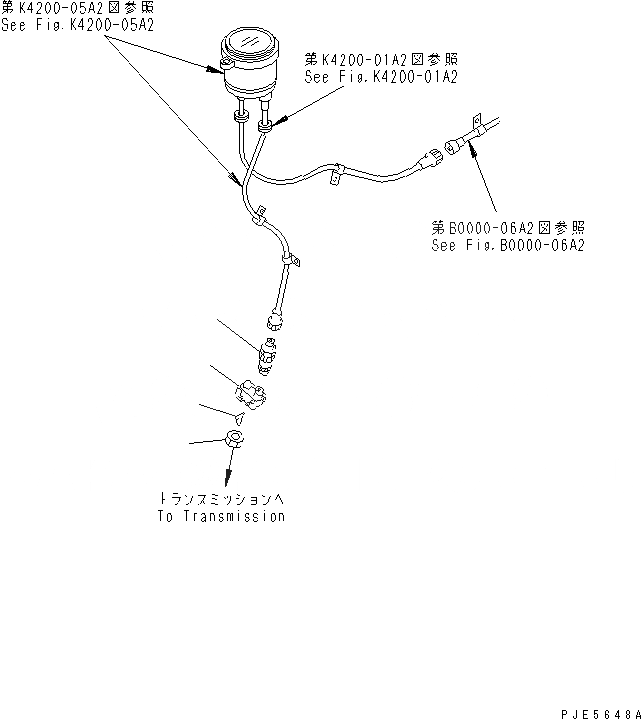 第K4200-05A2図参照
See Fig.K4200-05A2

第K4200-01A2図参照
See Fig.K4200-01A2

第B0000-06A2図参照
See Fig.B0000-06A2

トランスミッションへ
To Transmission

PJE5648A