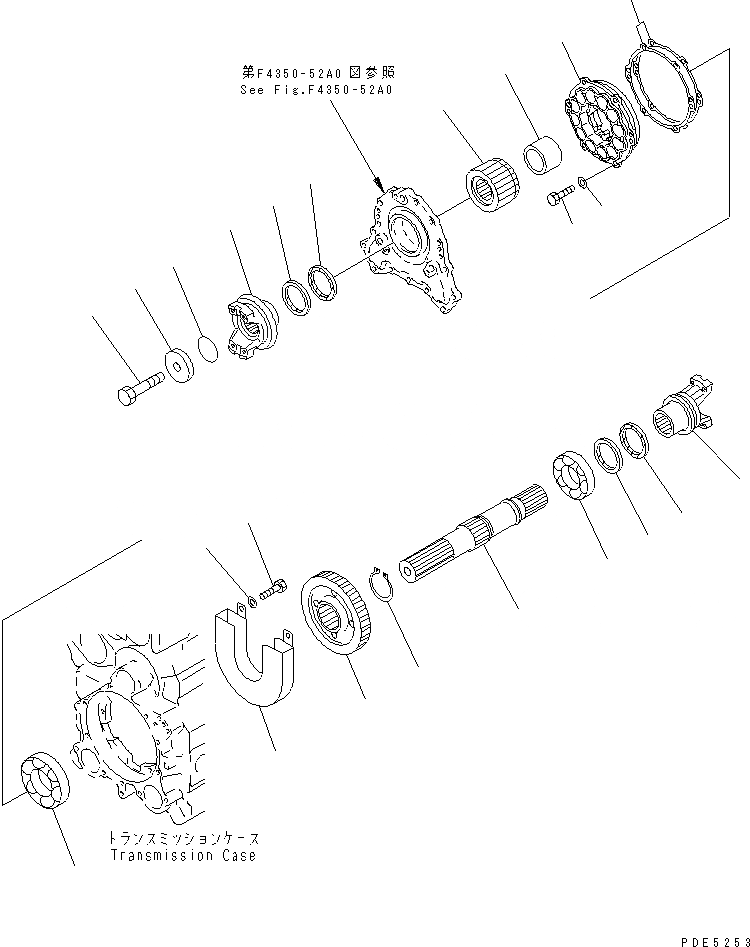 第F4350-52A0 図参照
See Fig.F4350-52A0

トランスミッションケース
Transmission Case

PDE5253