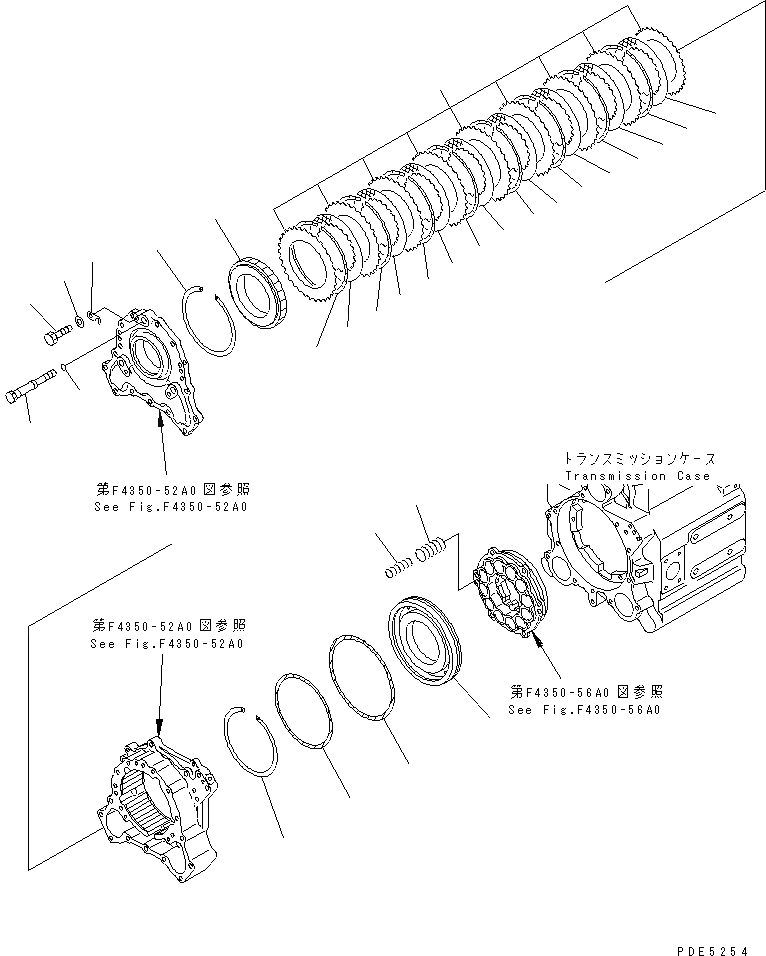 第F4350-52A0 図参照
See Fig.F4350-52A0

トランスミッションケース
Transmission Case

第F4350-52A0 図参照
See Fig.F4350-52A0

第F4350-56A0 図参照
See Fig.F4350-56A0

PDE5254