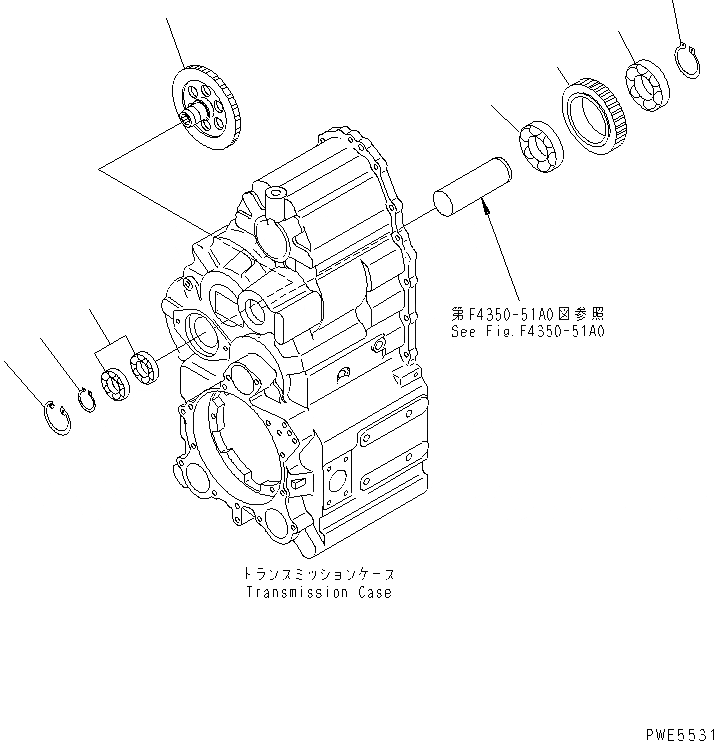 第F4350-51A0図参照
See Fig.F4350-51A0

トランスミッションケース
Transmission Case

PWE5531