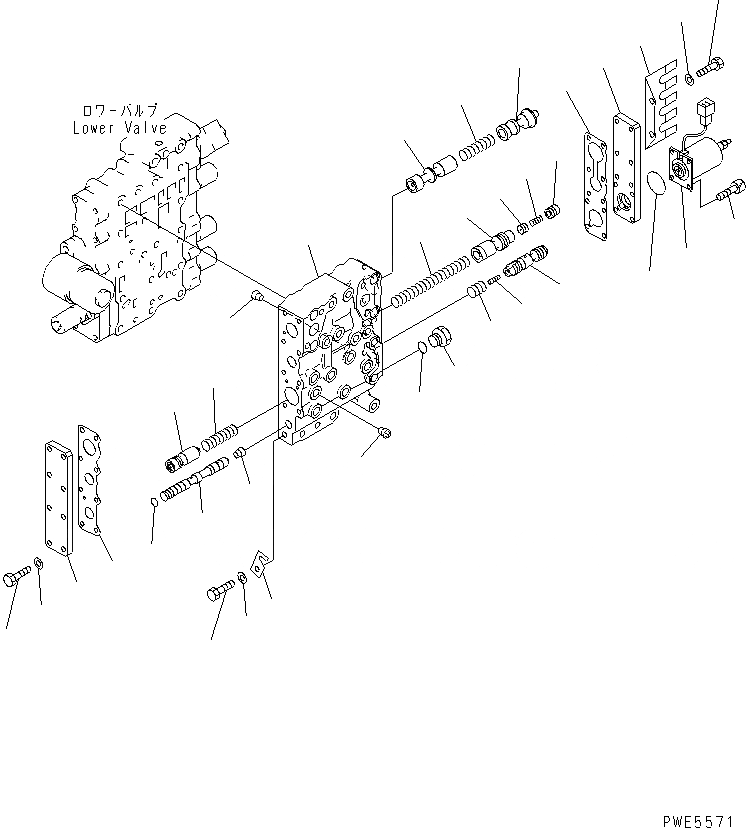 ロワーバルブ
Lower Valve

PWE5571