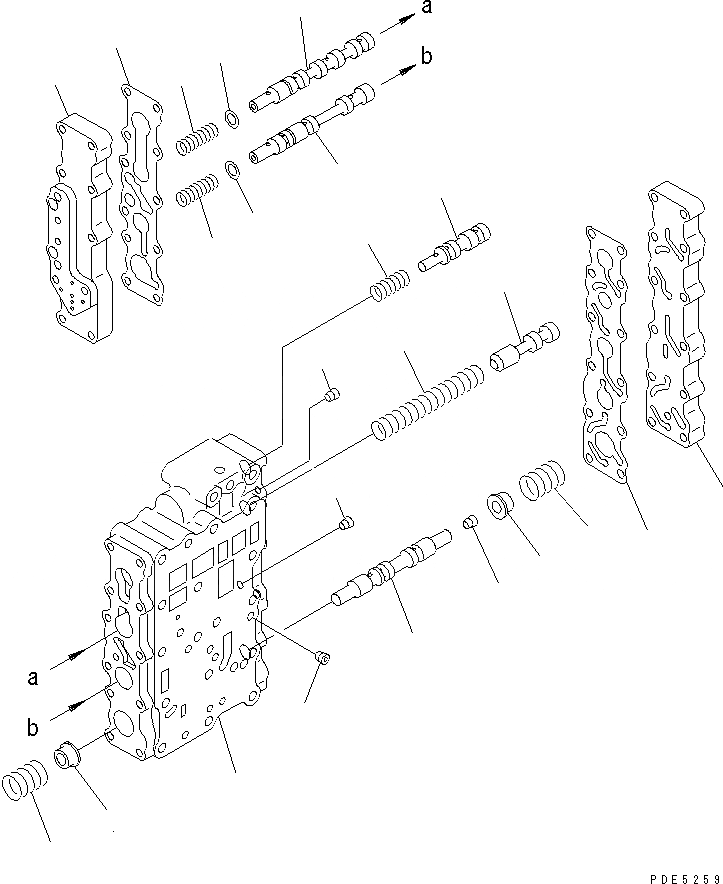 a
b
a
b
PDE5259