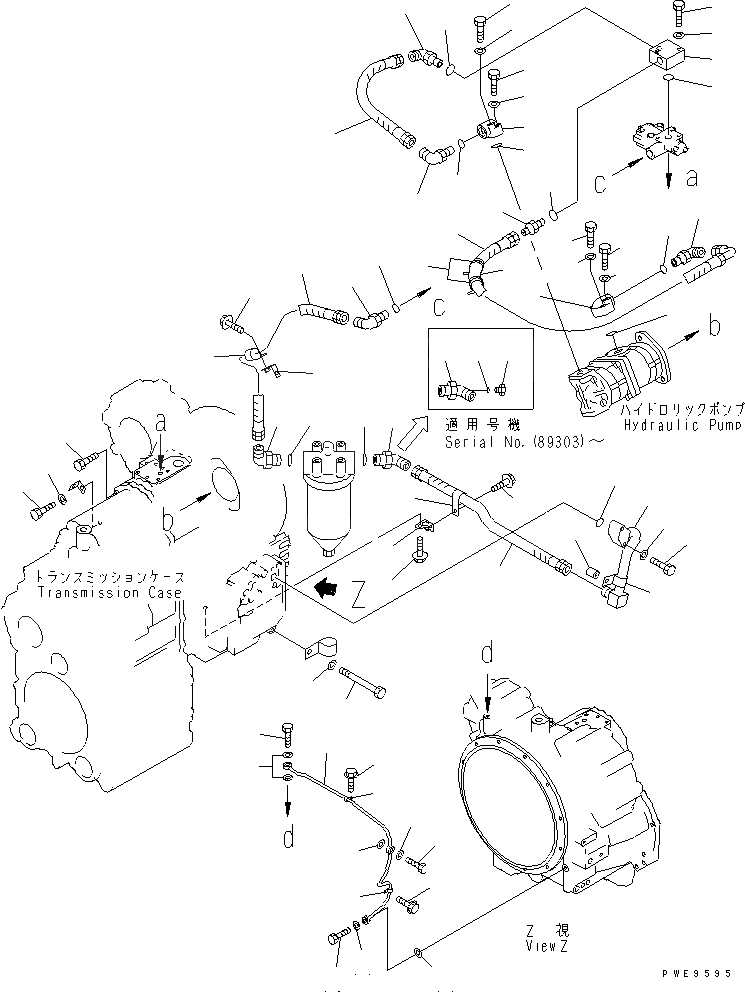 c
a
c
b
ハイドロリックポンプ
Hydraulic Pump
適用号機
Serial No.(89303)～
a
b
トランスミッションケース
Transmission Case
Z
d
d
Z 視
View Z
PWE9595