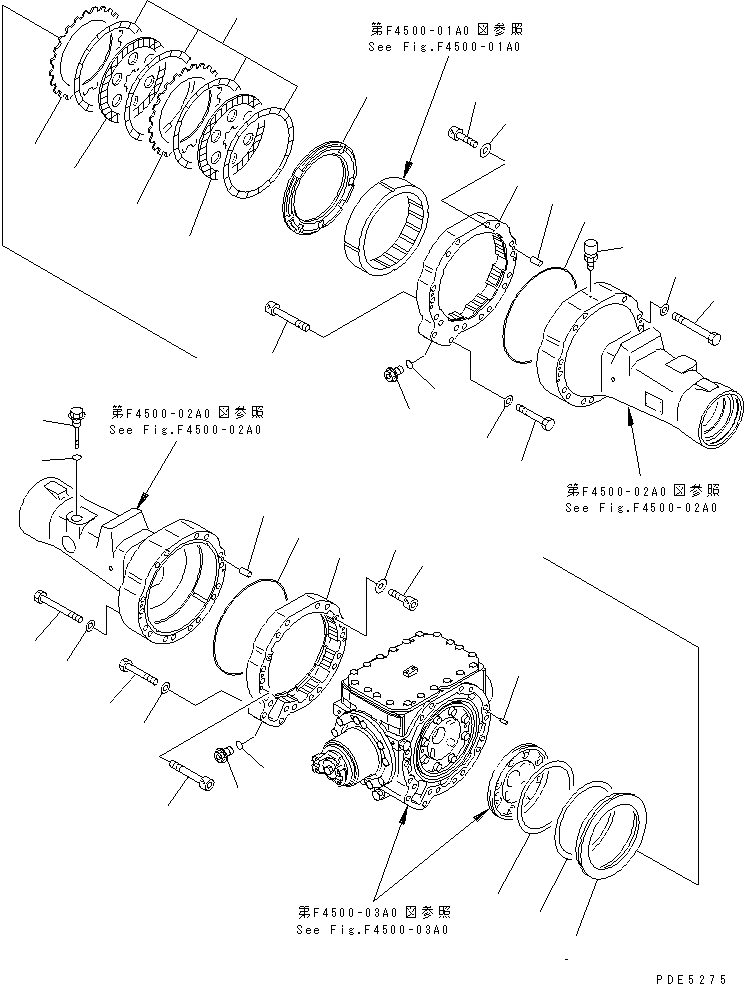 第F4500-01A0 図参照
See Fig.F4500-01A0

第F4500-02A0 図参照
See Fig.F4500-02A0

第F4500-02A0 図参照
See Fig.F4500-02A0

第F4500-03A0 図参照
See Fig.F4500-03A0

PDE5275