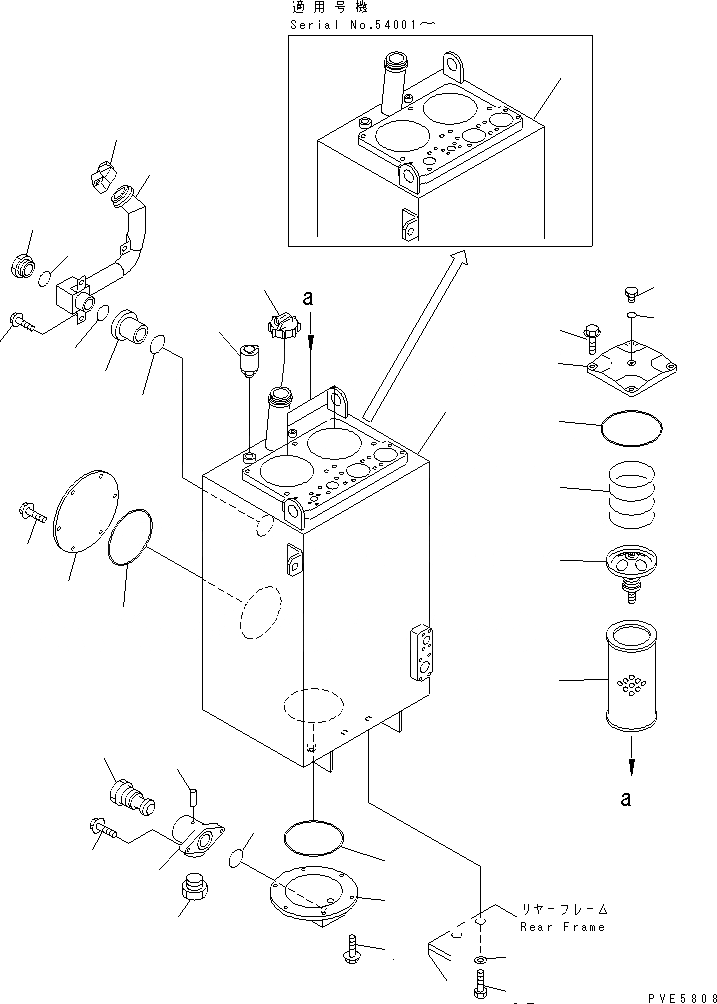 適用号機
Serial No.54001～

a

a

リヤーフレーム
Rear Frame

PVE5808