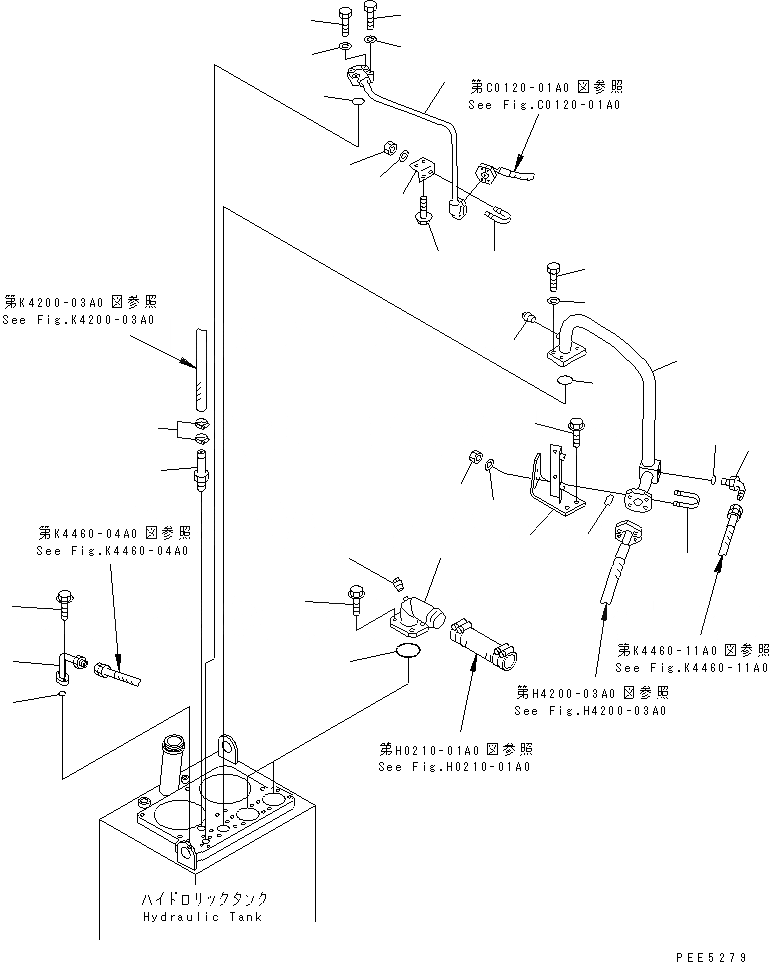 第C0120-01A0 図参照
See Fig.C0120-01A0

第K4200-03A0 図参照
See Fig.K4200-03A0

第K4460-04A0 図参照
See Fig.K4460-04A0

第K4460-11A0 図参照
See Fig.K4460-11A0

第H4200-03A0 図参照
See Fig.H4200-03A0

第H0210-01A0 図参照
See Fig.H0210-01A0

ハイドロリックタンク
Hydraulic Tank

PEE5279