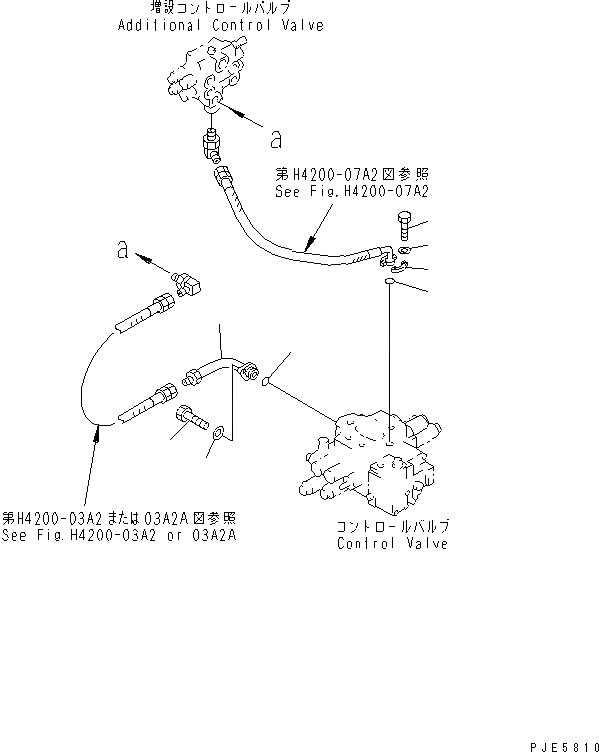 増設コントロールバルブ
Additional Control Valve

a

第H4200-07A2図参照
See Fig.H4200-07A2

a

第H4200-03A2または03A2A図参照
See Fig.H4200-03A2 or 03A2A

コントロールバルブ
Control Valve

PJE5810