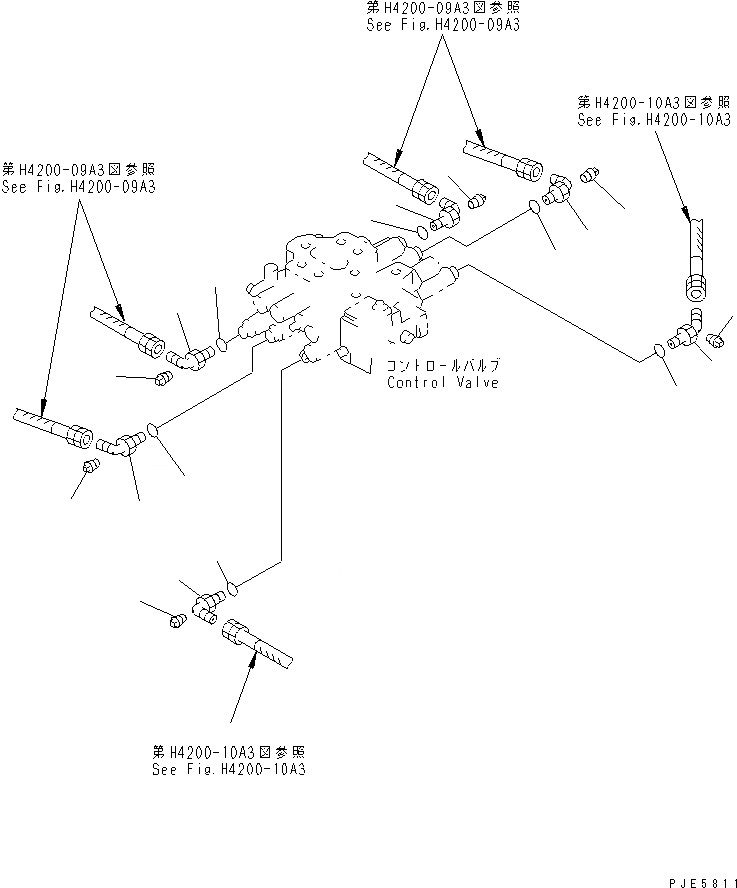 第H4200-09A3図参照
See Fig.H4200-09A3

第H4200-10A3図参照
See Fig.H4200-10A3

第H4200-09A3図参照
See Fig.H4200-09A3

コントロールバルブ
Control Valve

第H4200-10A3図参照
See Fig.H4200-10A3

PJE5811