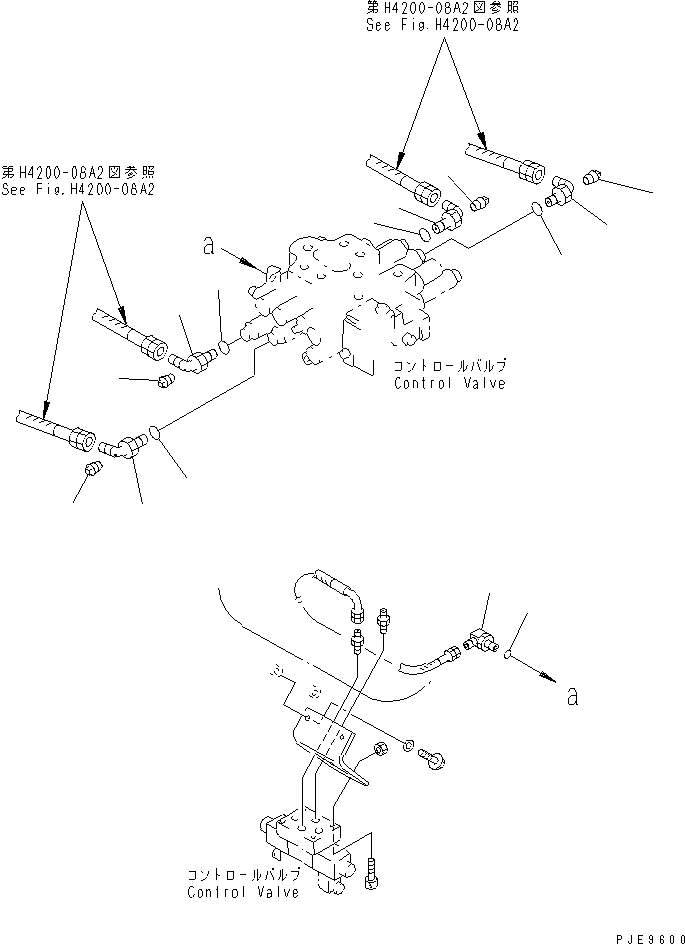 第H4200-08A2図参照
See Fig.H4200-08A2

第H4200-08A2図参照
See Fig.H4200-08A2

a

コントロールバルブ
Control Valve

a

コントロールバルブ
Control Valve

PJE9600