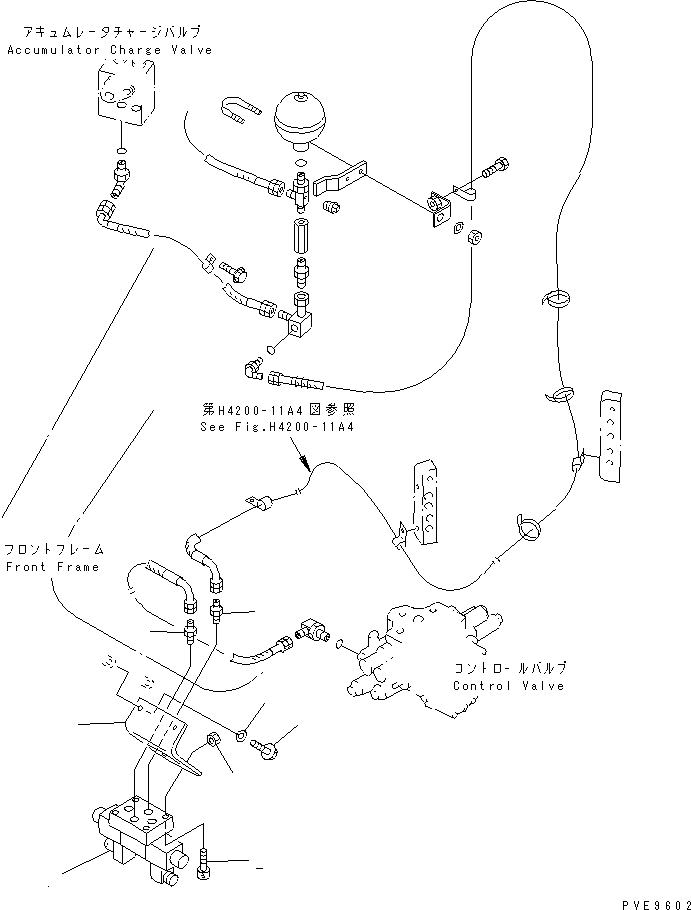 アキュムレータチャージバルブ
Accumulator Charge Valve

第H4200-11A4図参照
See Fig.H4200-11A4

フロントフレーム
Front Frame

コントロールバルブ
Control Valve

PVE9602