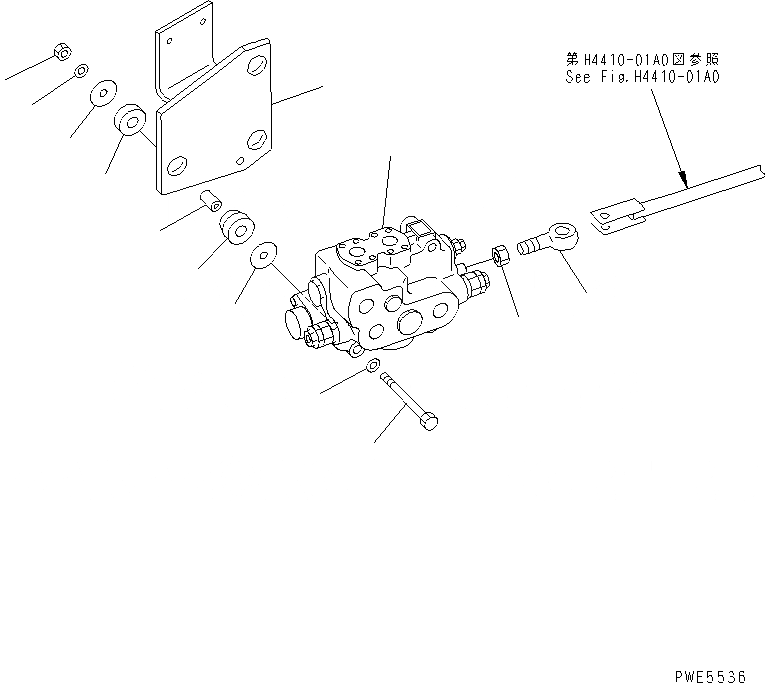 第H4410-01A0図参照
See Fig.H4410-01A0

PWE5536