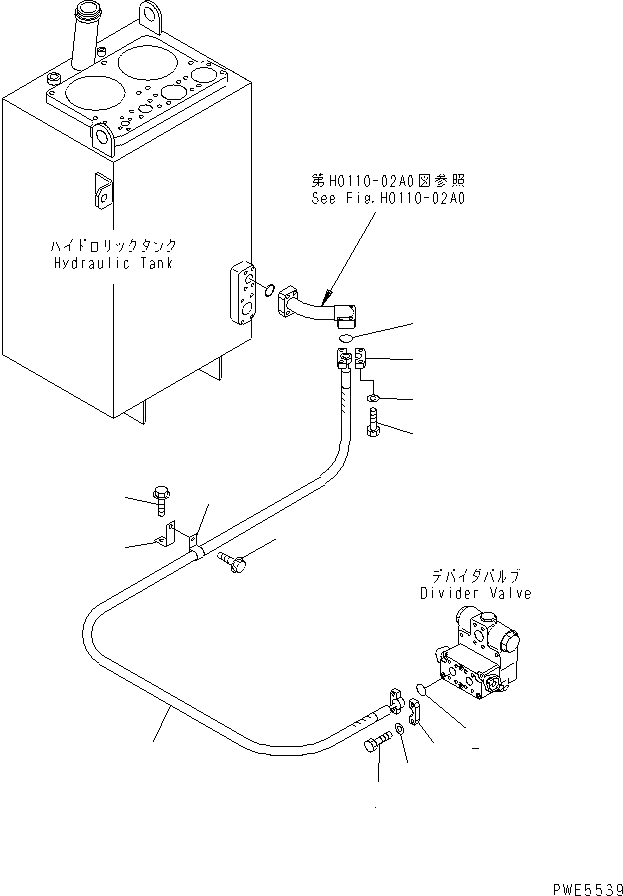 第H0110-02A0図参照
See Fig.H0110-02A0

ハイドロリックタンク
Hydraulic Tank

デバイダバルブ
Divider Valve

PWE5539