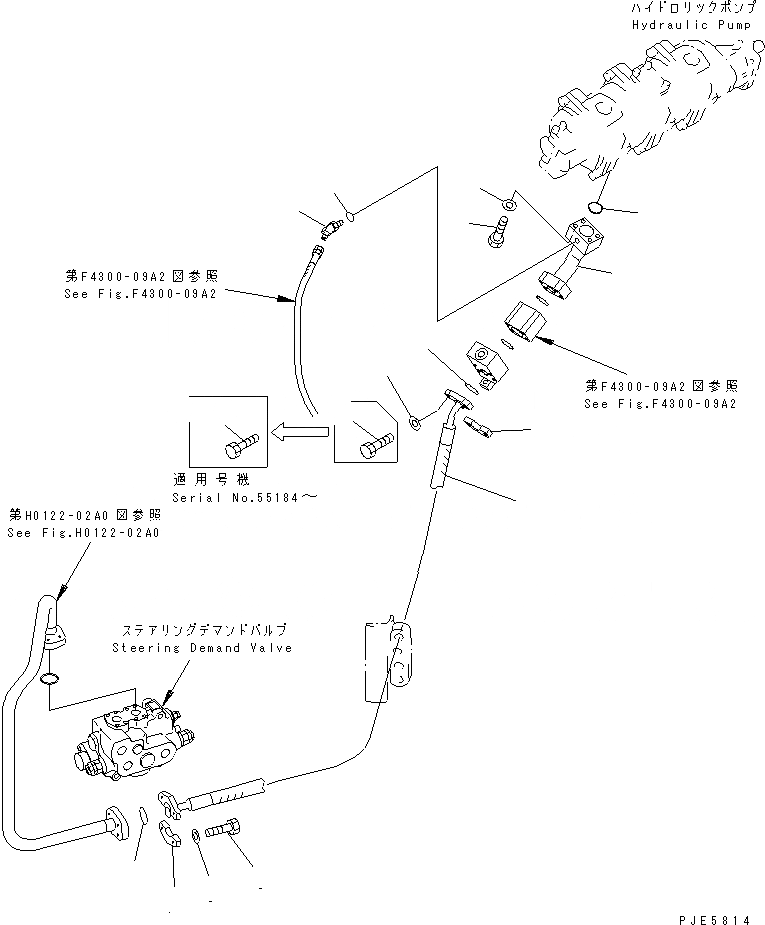 ハイドロリックポンプ
Hydraulic Pump

第F4300-09A2図参照
See Fig.F4300-09A2

第F4300-09A2図参照
See Fig.F4300-09A2

適用号機
Serial No.55184～

第H0122-02A0図参照
See Fig.H0122-02A0

ステアリングデマンドバルブ
Steering Demand Valve

PJE5814