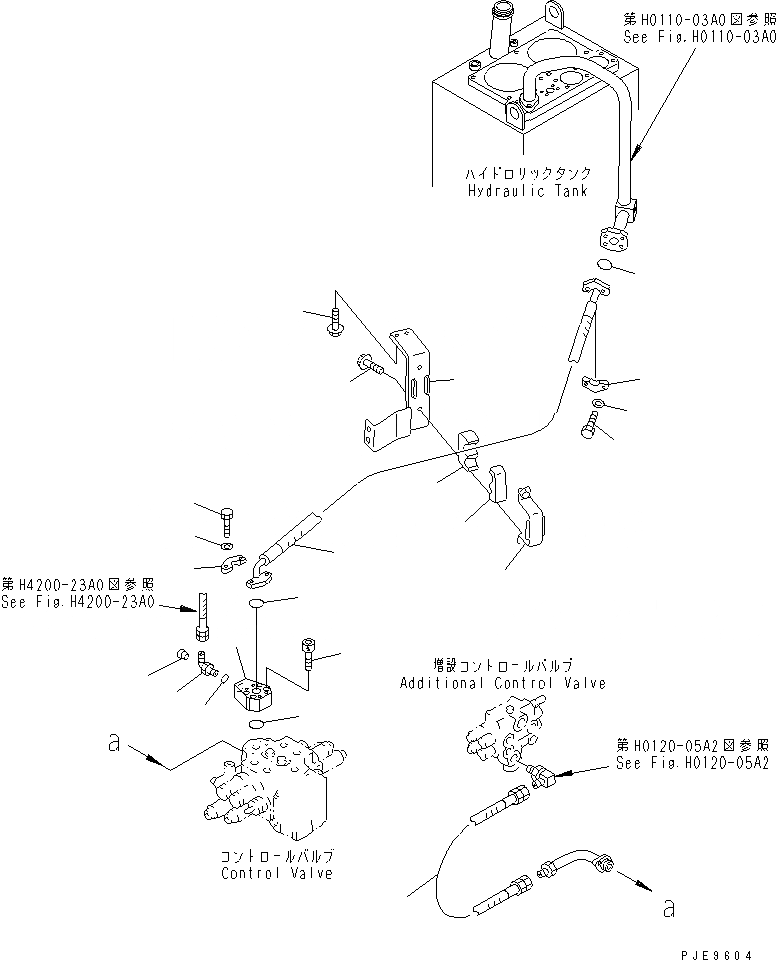 第H0110-03A0図参照
See Fig.H0110-03A0

ハイドロリックタンク
Hydraulic Tank

第H4200-23A0図参照
See Fig.H4200-23A0

増設コントロールバルブ
Additional Control Valve

第H0120-05A2図参照
See Fig.H0120-05A2

a

コントロールバルブ
Control Valve

a

PJE9604