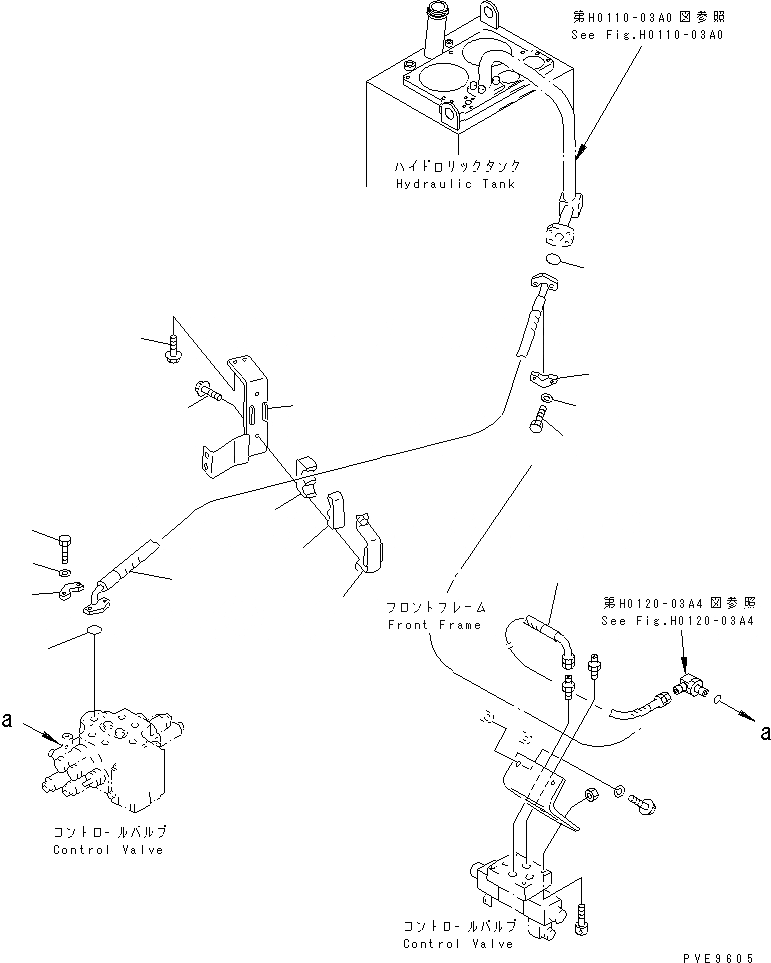 第H0110-03A0図参照
See Fig.H0110-03A0

ハイドロリックタンク
Hydraulic Tank

フロントフレーム
Front Frame

第H0120-03A4図参照
See Fig.H0120-03A4

a

a

コントロールバルブ
Control Valve

コントロールバルブ
Control Valve

PVE9605