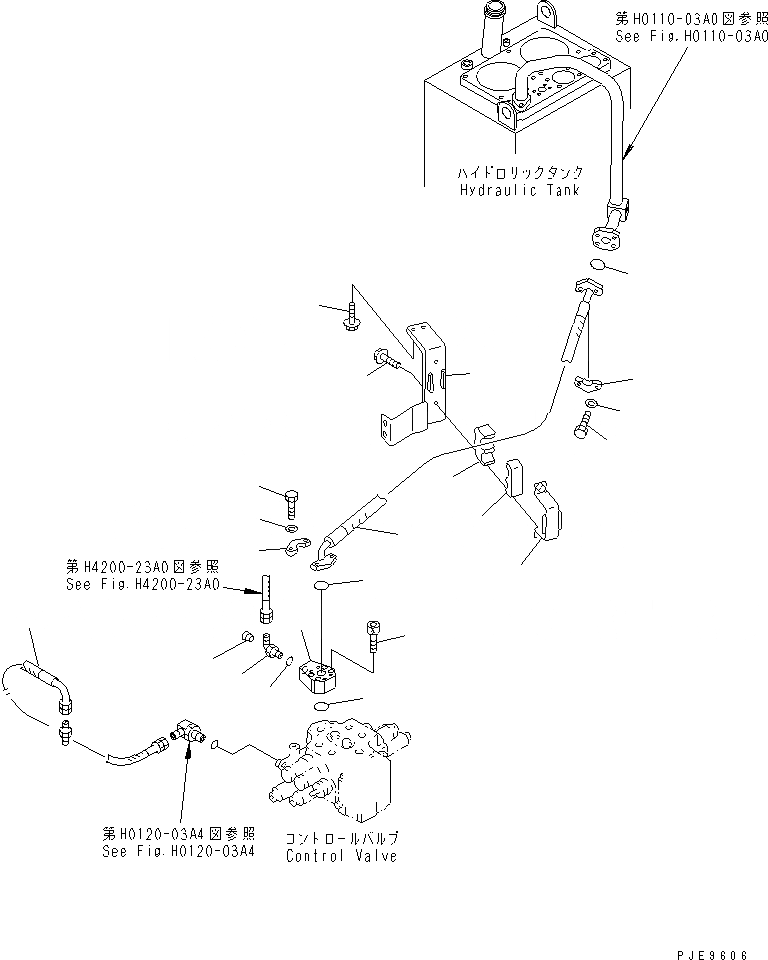 第H0110-03A0図参照
See Fig.H0110-03A0

ハイドロリックタンク
Hydraulic Tank

第H4200-23A0図参照
See Fig.H4200-23A0

第H0120-03A4図参照
See Fig.H0120-03A4

コントロールバルブ
Control Valve

PJE9606