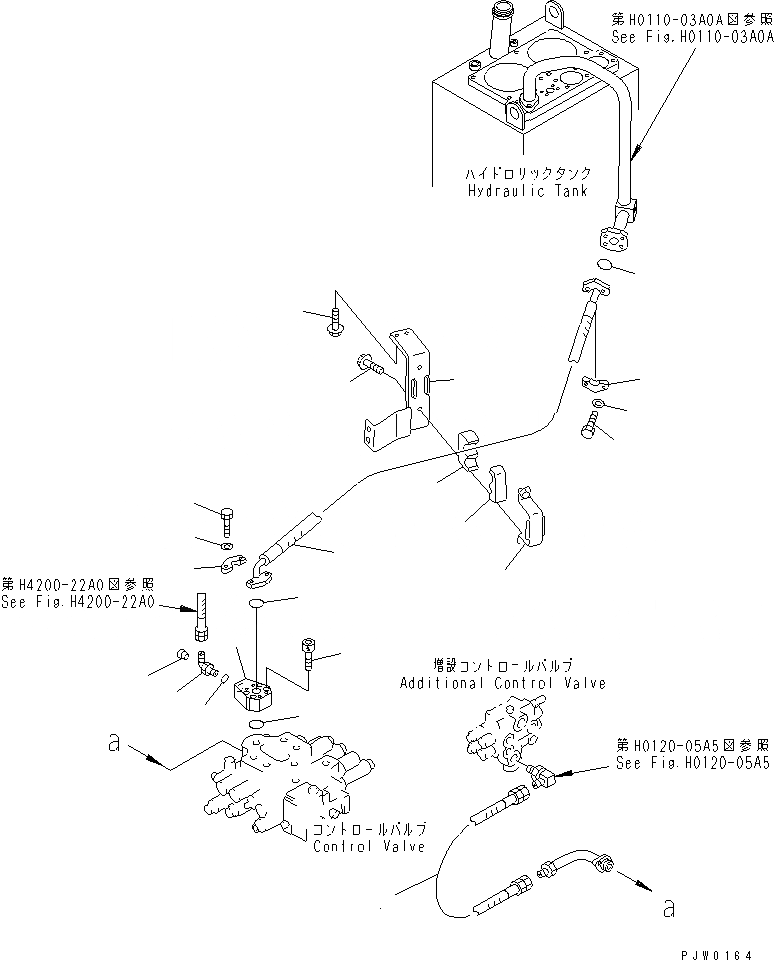 第H0110-03A0A図参照
See Fig.H0110-03A0A

ハイドロリックタンク
Hydraulic Tank

第H4200-22A0図参照
See Fig.H4200-22A0

増設コントロールバルブ
Additional Control Valve

第H0120-05A5図参照
See Fig.H0120-05A5

a

コントロールバルブ
Control Valve

a

PJW0164