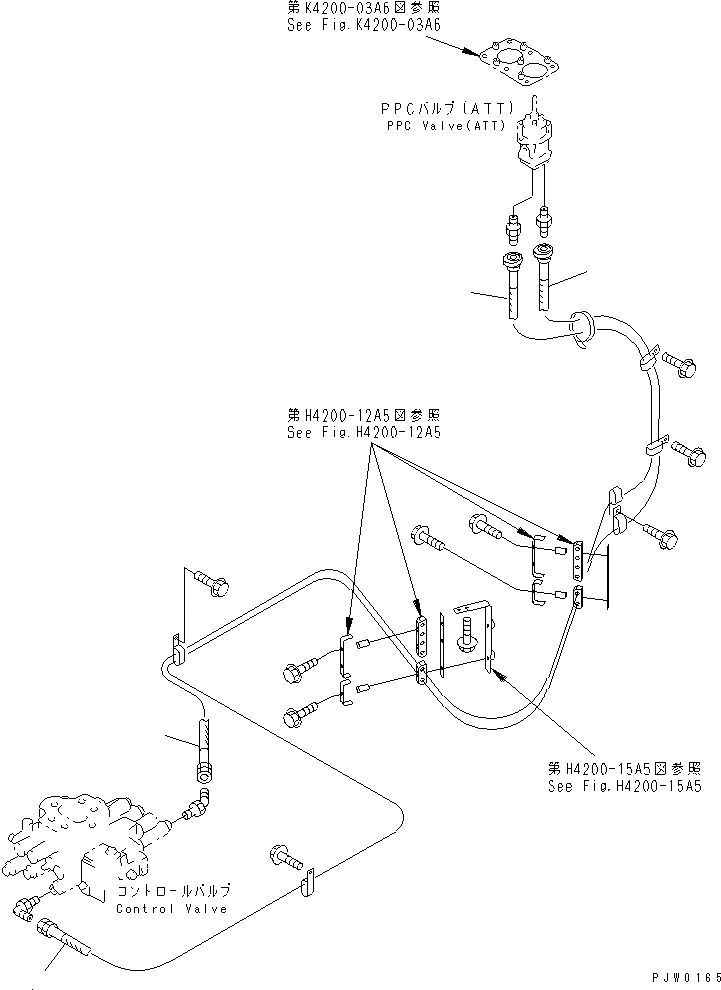 第K4200-03A6図参照
See Fig.K4200-03A6

PPCバルブ(ATT)
PPC Valve(ATT)

第H4200-12A5図参照
See Fig.H4200-12A5

第H4200-15A5図参照
See Fig.H4200-15A5

コントロールバルブ
Control Valve

PJW0165