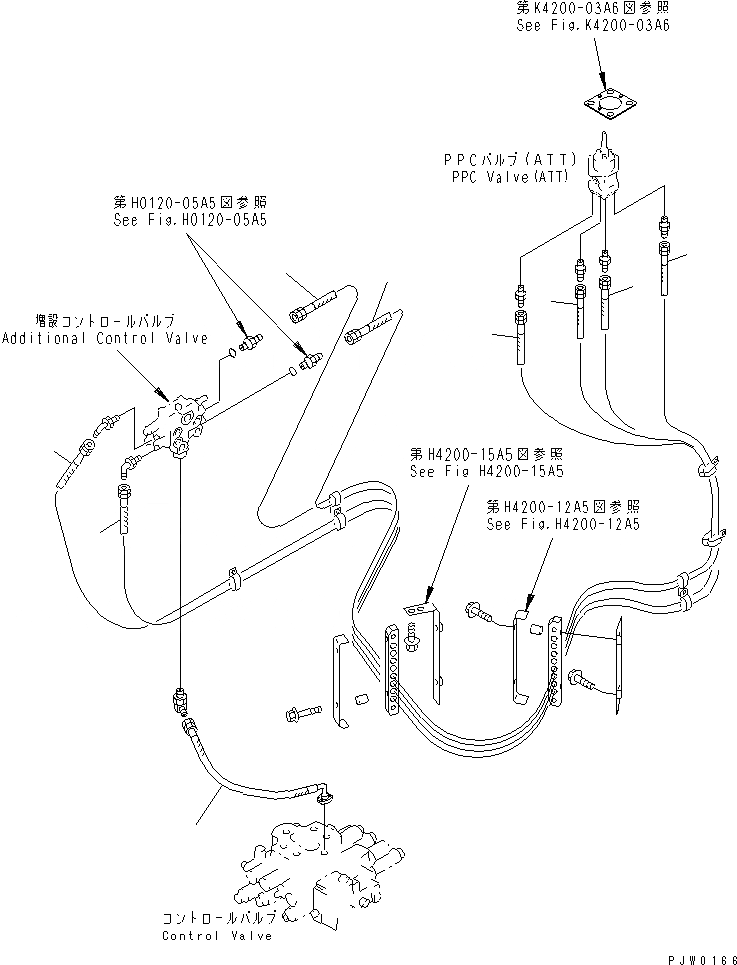 第K4200-03A6図参照
See Fig.K4200-03A6

PPCバルブ(ATT)
PPC Valve(ATT)

第H0120-05A5図参照
See Fig.H0120-05A5

増設コントロールバルブ
Additional Control Valve

第H4200-15A5図参照
See Fig H4200-15A5

第H4200-12A5図参照
See Fig.H4200-12A5

コントロールバルブ
Control Valve

PJW0166