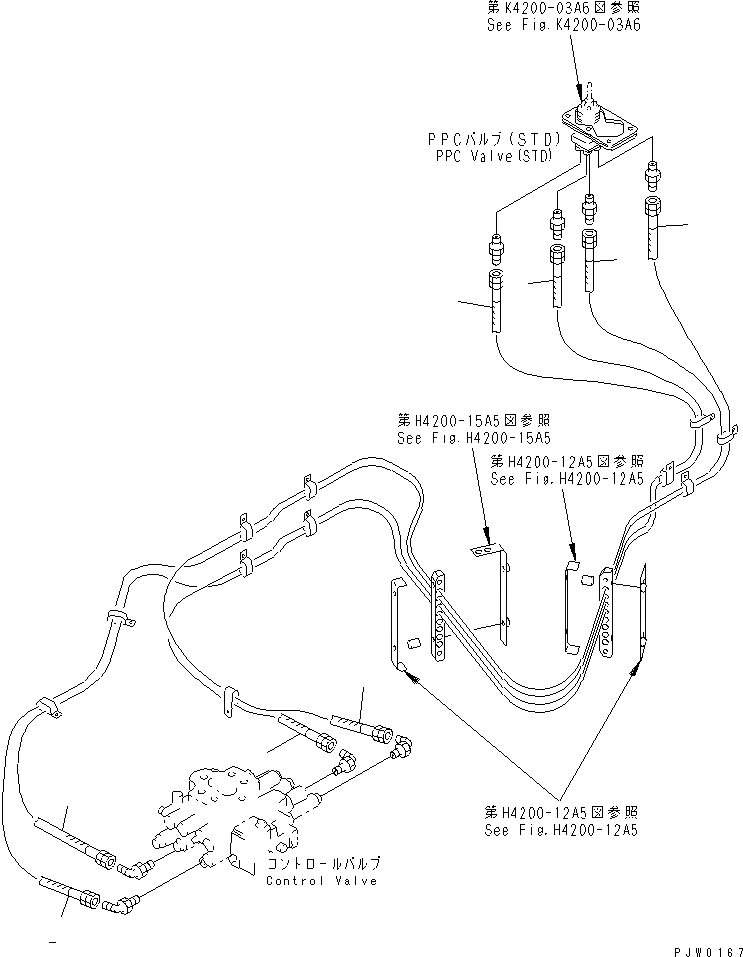 第K4200-03A6図参照
See Fig.K4200-03A6

PPCバルブ(STD)
PPC Valve(STD)

第H4200-15A5図参照
See Fig.H4200-15A5

第H4200-12A5図参照
See Fig.H4200-12A5

第H4200-12A5図参照
See Fig.H4200-12A5

コントロールバルブ
Control Valve

PJW0167