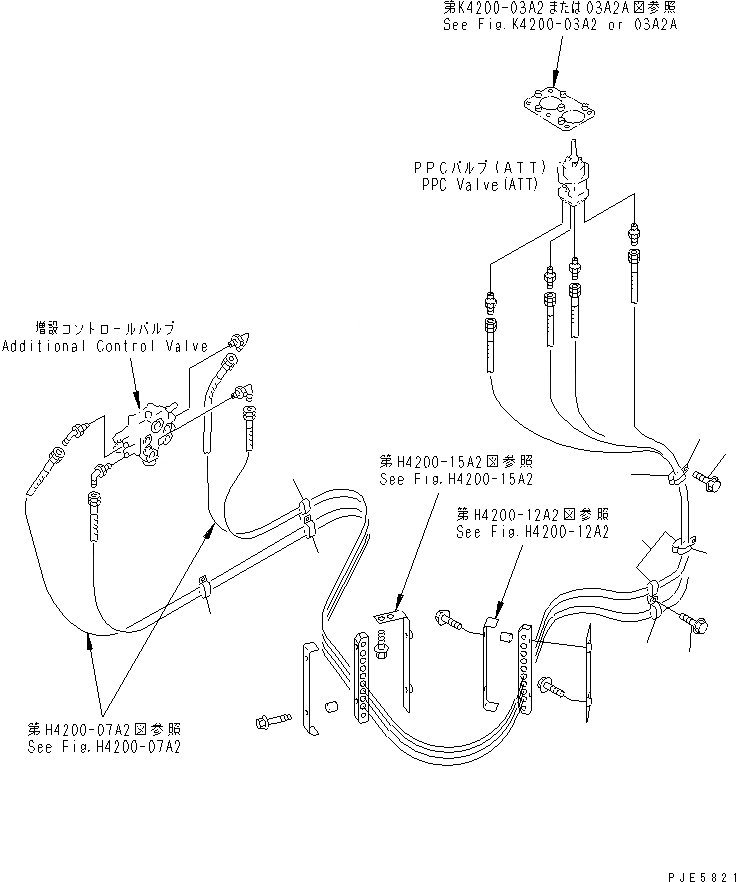 第K4200-03A2または03A2A図参照
See Fig.K4200-03A2 or 03A2A

PPCバルブ(ATT)
PPC Valve(ATT)

増設コントロールバルブ
Additional Control Valve

第H4200-15A2図参照
See Fig.H4200-15A2

第H4200-12A2図参照
See Fig.H4200-12A2

第H4200-07A2図参照
See Fig.H4200-07A2

PJE5821