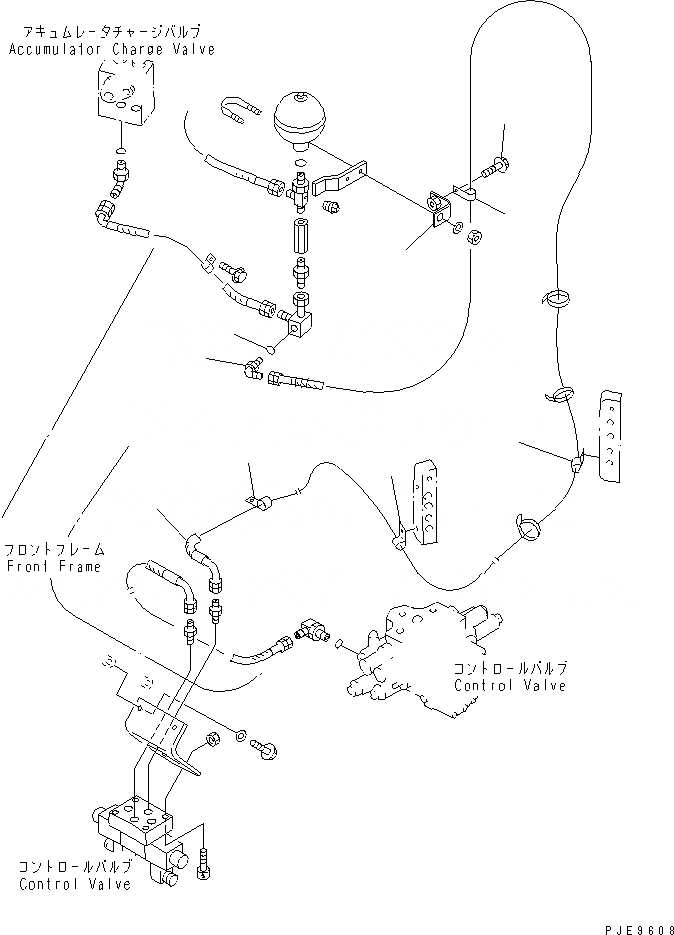 アキュムレータチャージバルブ
Accumulator Charge Valve

フロントフレーム
Front Frame

コントロールバルブ
Control Valve

コントロールバルブ
Control Valve

PJE9608